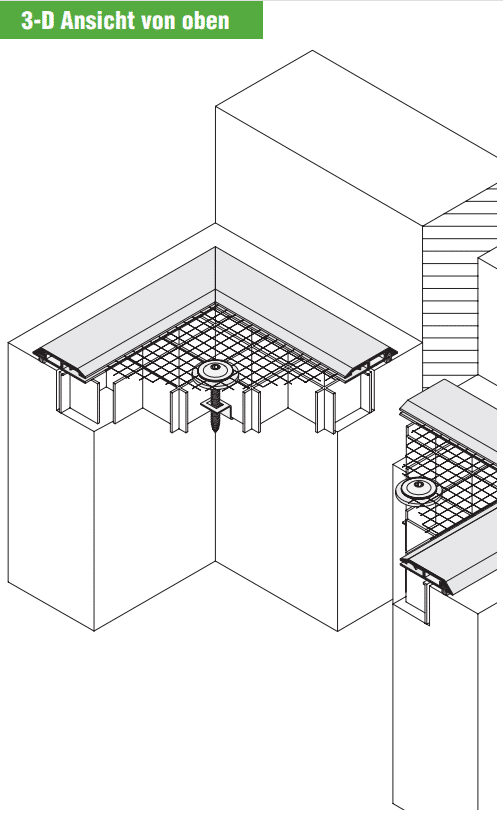 3-D Ansicht von oben