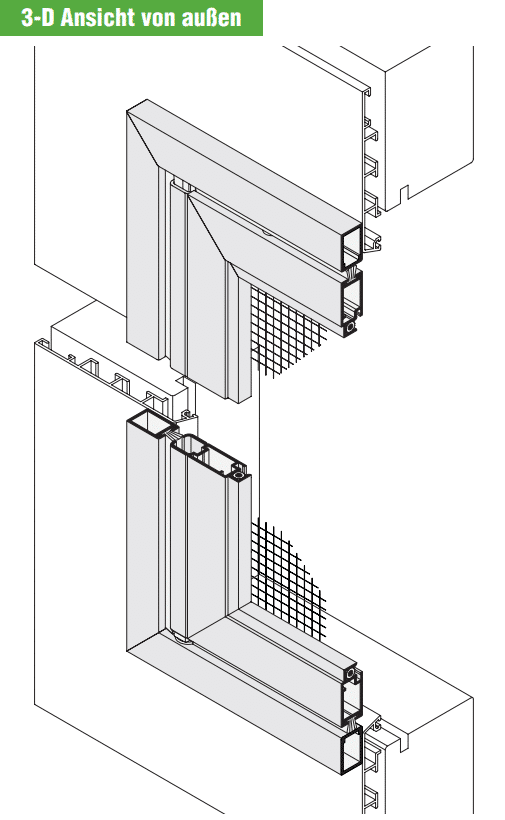 3-D Ansicht von außen