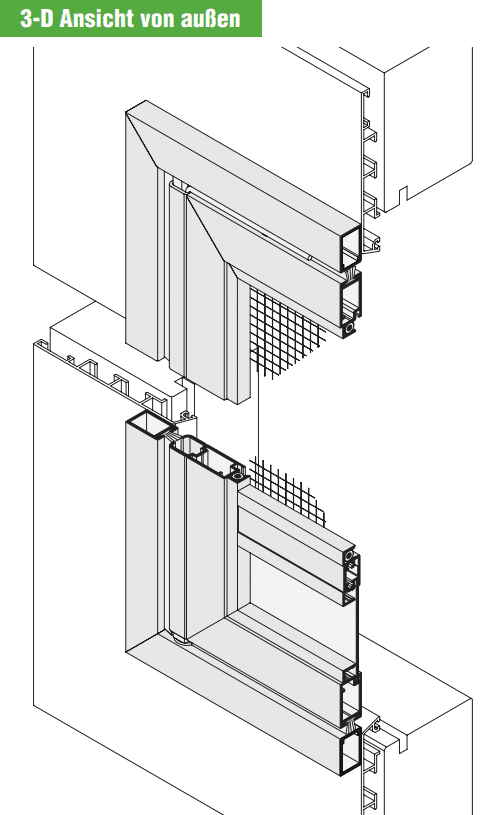 3-D Ansicht von außen