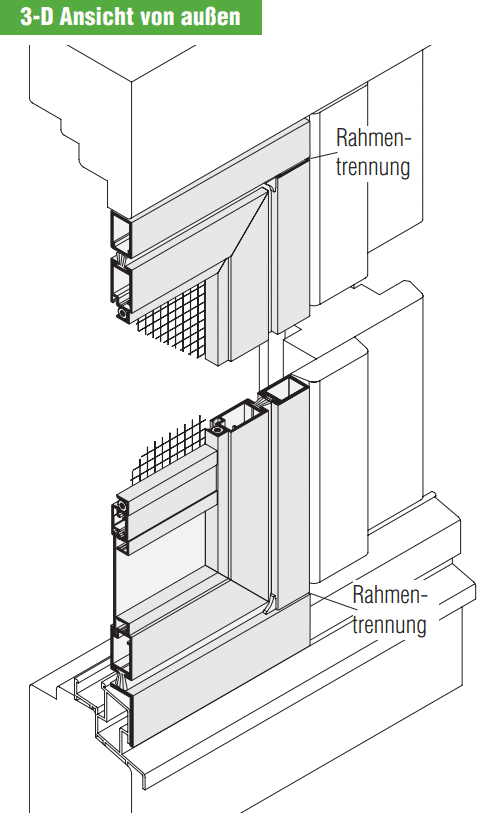 3-D Ansicht von außen

Rahmentrennung

Rahmentrennung