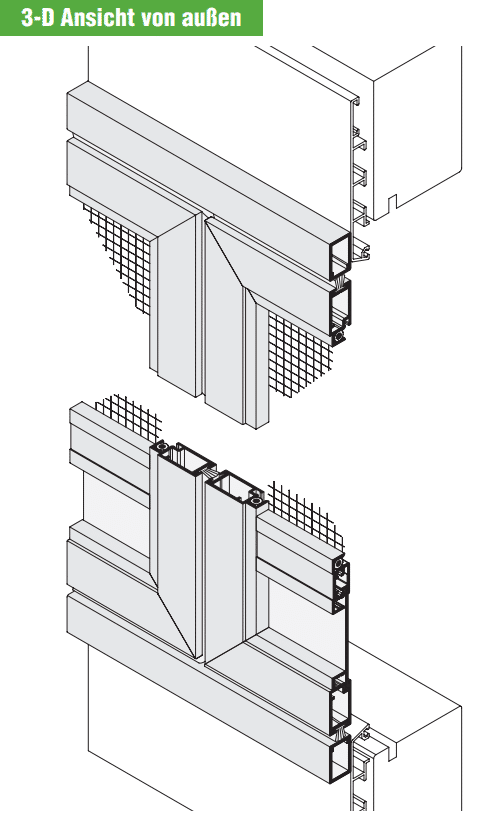 3-D Ansicht von außen