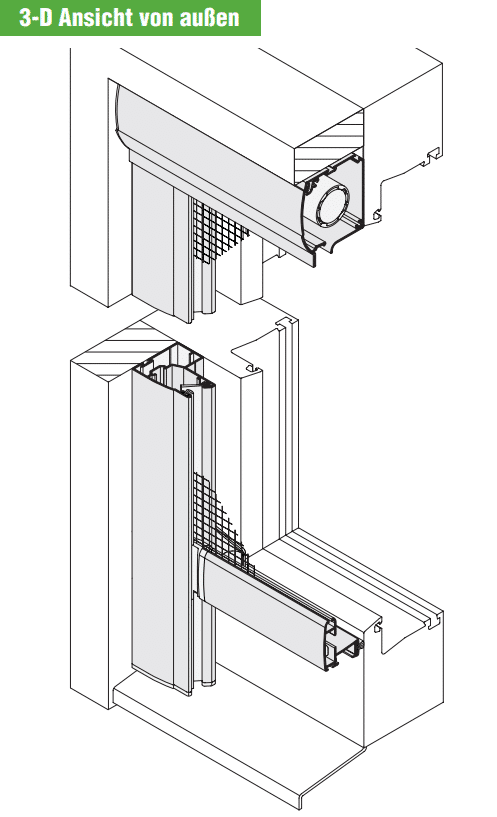 3-D Ansicht von außen