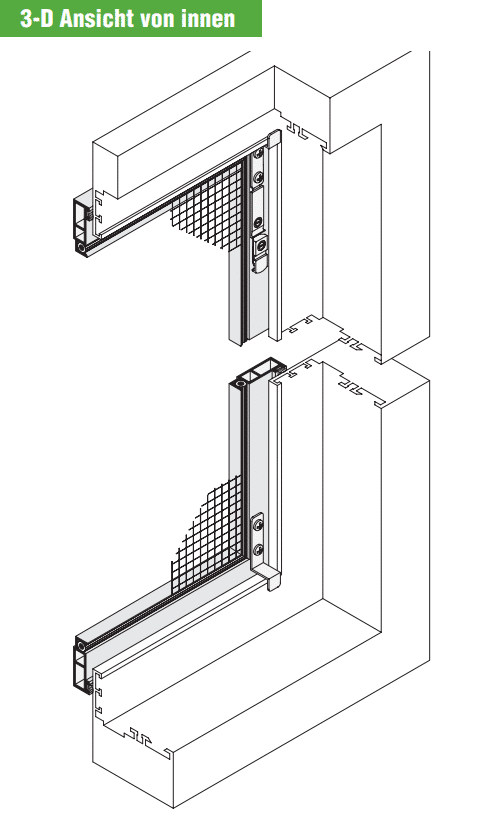 3-D Ansicht von innen