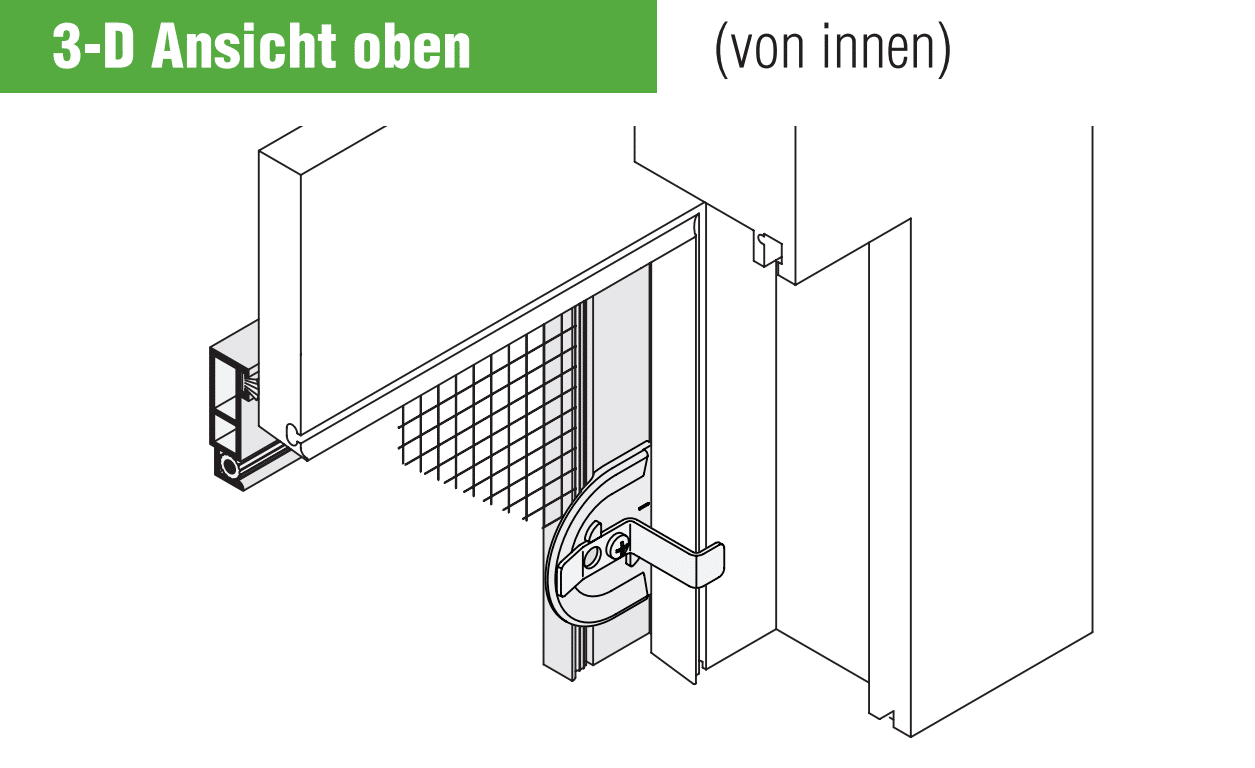 3-D Ansicht oben (von innen)