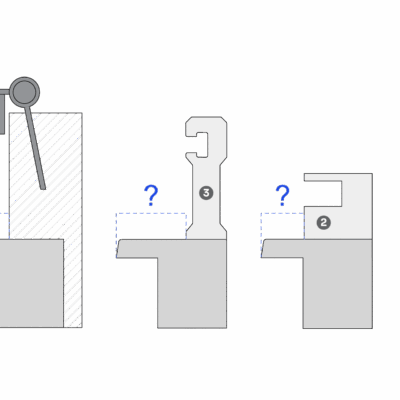 ?
3
?
2