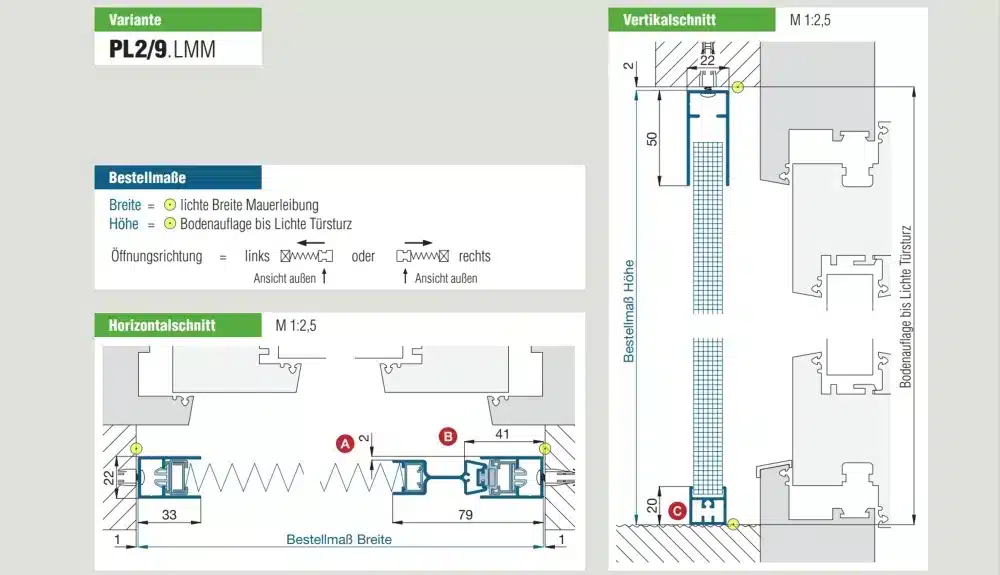 Variante

PL2/9.LMM

Bestellmaße

Breite = lichte Breite Mauerleibung
Höhe = Bodenauflage bis Lichte Türsturz

Öffnungsrichtung = links oder rechts
Ansicht außen Ansicht außen

Horizontalschnitt M 1:2,5

A 2 B 41
22
33 79
1 Bestellmaß Breite 1

Vertikalschnitt M 1:2,5

2 22
50
Bestellmaß Höhe
Bodenauflage bis Lichte Türsturz
20 C