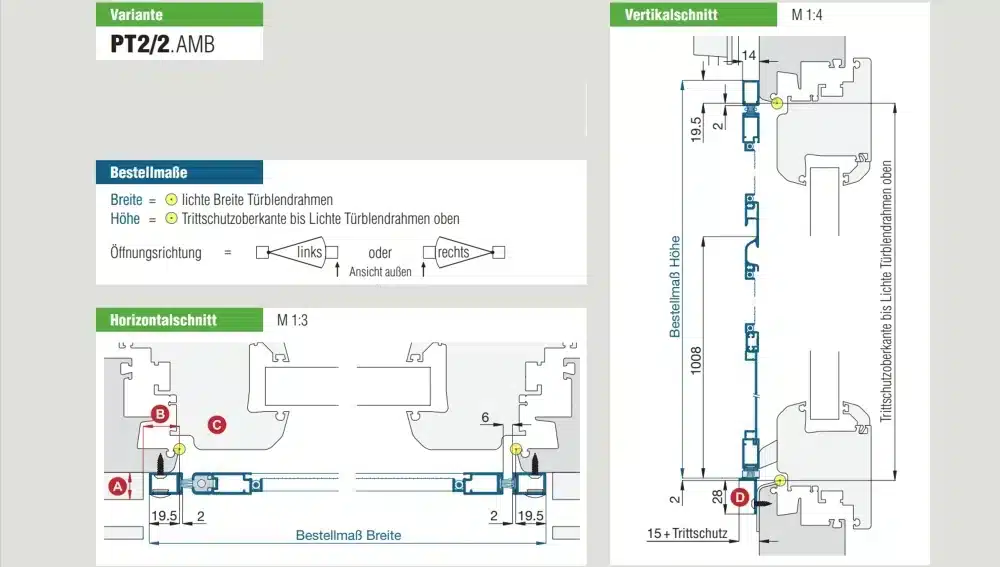 Variante

PT2/2.AMB

Bestellmaße

Breite = lichte Breite Türblendrahmen
Höhe = Trittschutzoberkante bis Lichte Türblendrahmen oben

Öffnungsrichtung = links oder rechts
Ansicht außen

Horizontalschnitt M 1:3

B
C
A
6
19.5 2
2 19.5
Bestellmaß Breite

Vertikalschnitt M 1:4

14
19.5
2
Bestellmaß Höhe
1008
Trittschutzoberkante bis Lichte Türblendrahmen oben
2
28
D
15 + Trittschutz