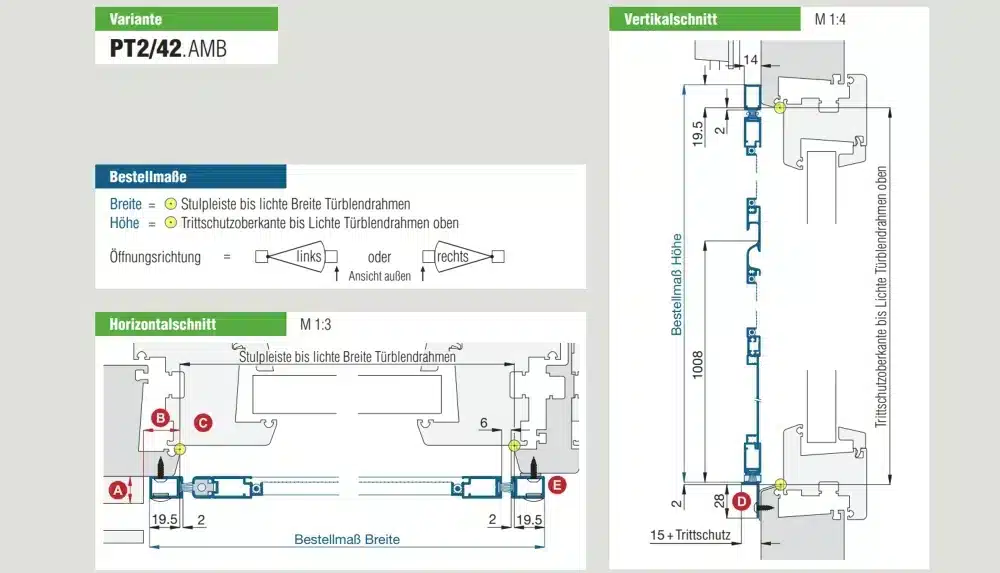 Variante

PT2/42.AMB

Bestellmaße

Breite = Stulpleiste bis lichte Breite Türblendrahmen
Höhe = Trittschutzoberkante bis Lichte Türblendrahmen oben

Öffnungsrichtung = links oder rechts
Ansicht außen

Horizontalschnitt M 1:3

Stulpleiste bis lichte Breite Türblendrahmen

B C 6

A E

19.5 2 2 19.5

Bestellmaß Breite

Vertikalschnitt M 1:4

14

19.5

2

Bestellmaß Höhe

1008

Trittschutzoberkante bis Lichte Türblendrahmen oben

2 28 D

15 + Trittschutz