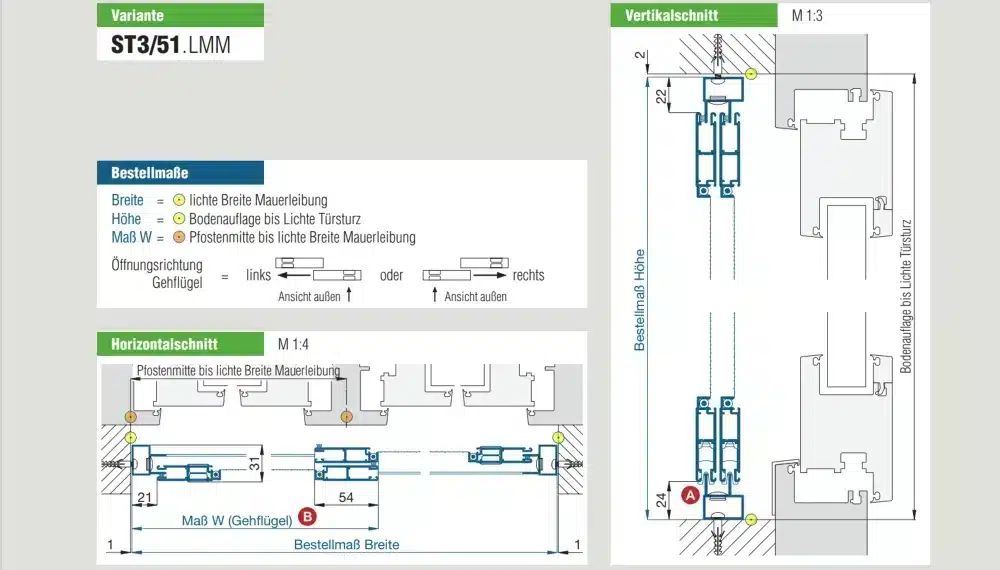 Variante

ST3/51.LMM

Bestellmaße

Breite = lichte Breite Mauerleibung
Höhe = Bodenauflage bis Lichte Türsturz
Maß W = Pfostenmitte bis lichte Breite Mauerleibung

Öffnungsrichtung Gehflügel = links Ansicht außen oder Ansicht außen rechts

Horizontalschnitt M 1:4

Pfostenmitte bis lichte Breite Mauerleibung

31

21

54

Maß W (Gehflügel) B

1 Bestellmaß Breite 1

Vertikalschnitt M 1:3

2

22

Bestellmaß Höhe

Bodenauflage bis Lichte Türsturz

24 A