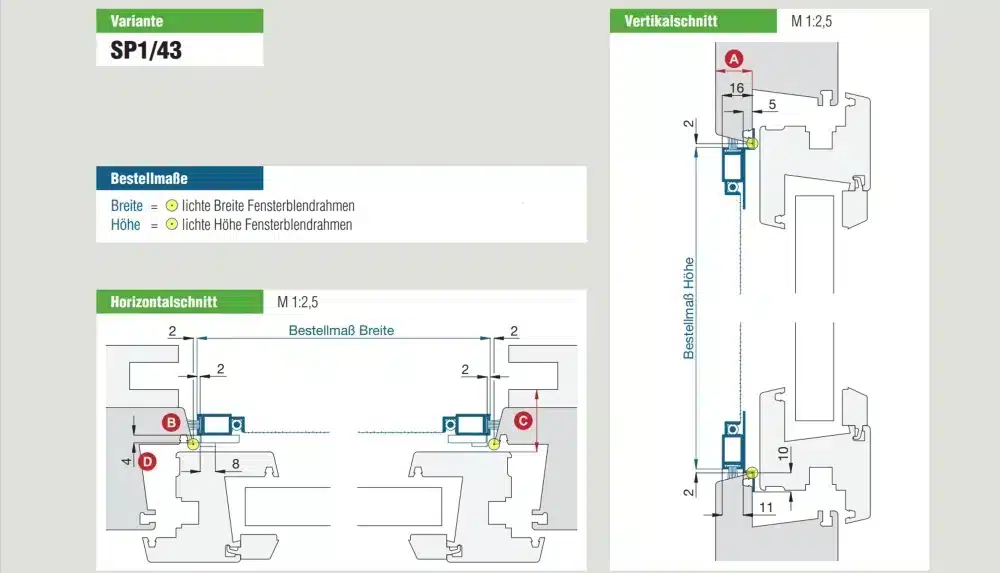 Variante

SP1/43

Bestellmaße

Breite = lichte Breite Fensterblendrahmen
Höhe = lichte Höhe Fensterblendrahmen

Horizontalschnitt M 1:2,5

2
Bestellmaß Breite
2
2
2
B
C
4
D
8

Vertikalschnitt M 1:2,5

A
16
5
2
Bestellmaß Höhe
10
2
11